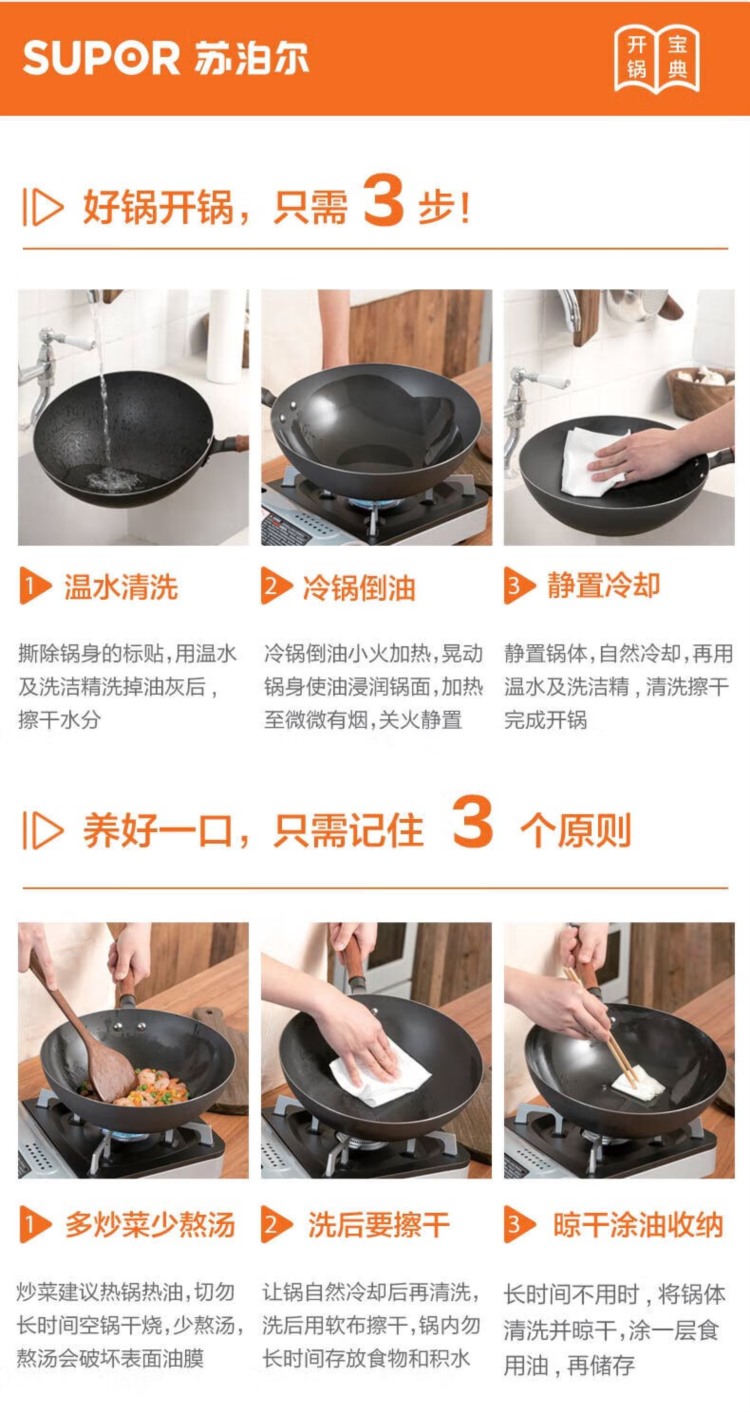 SUPOR 苏泊尔

开锅宝典

好锅开锅，只需 3 步！

1 温水清洗

撕除锅身的标贴，用温水及洗洁精洗掉油灰后，擦干水分

2 冷锅倒油

冷锅倒油小火加热，晃动锅身使油浸润锅面，加热至微微有烟，关火静置

3 静置冷却

静置锅体，自然冷却，再用温水及洗洁精，清洗擦干完成开锅

养好一口，只需记住 3 个原则

1 多炒菜少熬汤

炒菜建议热锅热油，切勿长时间空锅干烧，少熬汤，熬汤会破坏表面油膜

2 洗后要擦干

让锅自然冷却后再清洗，洗后用软布擦干，锅内勿长时间存放食物和积水

3 晾干涂油收纳

长时间不用时，将锅体清洗并晾干，涂一层食用油，再储存