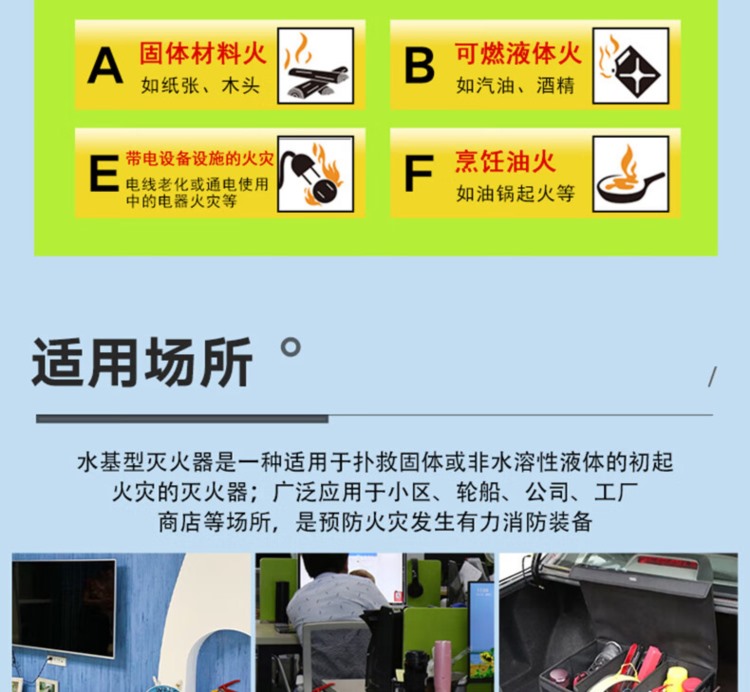 A 固体材料火
如纸张、木头

B 可燃液体火
如汽油、酒精

E 带电设备设施的火灾
电线老化或通电使用中的电器火灾等

F 烹饪油火
如油锅起火等

适用场所 °

/

水基型灭火器是一种适用于扑救固体或非水溶性液体的初起火灾的灭火器；广泛应用于小区、轮船、公司、工厂商店等场所，是预防火灾发生有力消防装备