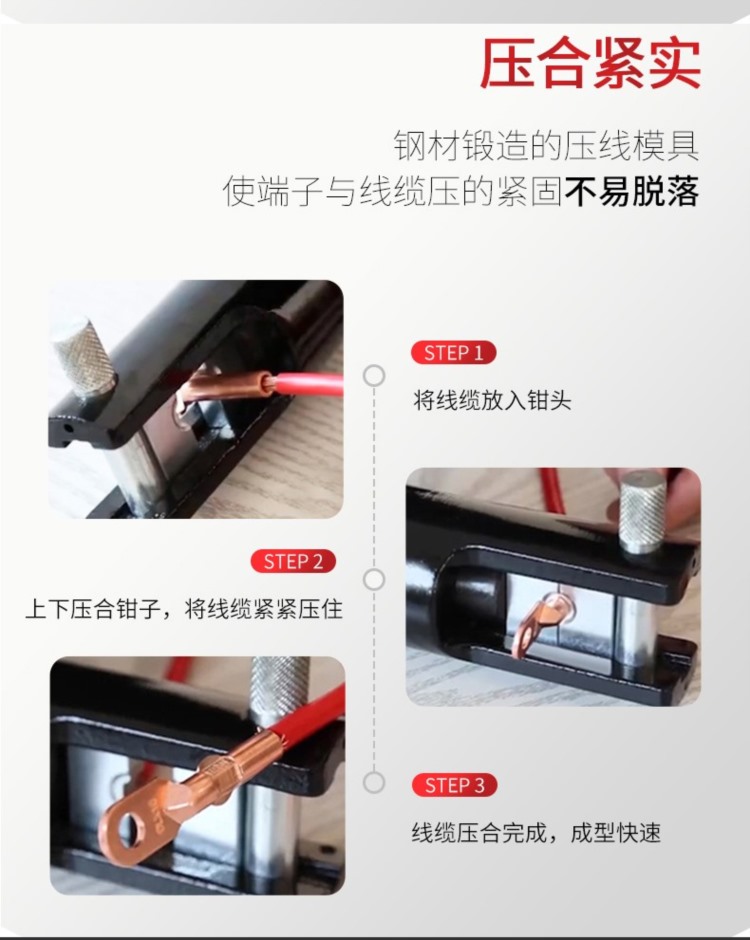 压合紧实

钢材锻造的压线模具
使端子与线缆压的紧固不易脱落

STEP 1
将线缆放入钳头

STEP 2
上下压合钳子，将线缆紧紧压住

STEP 3
线缆压合完成，成型快速