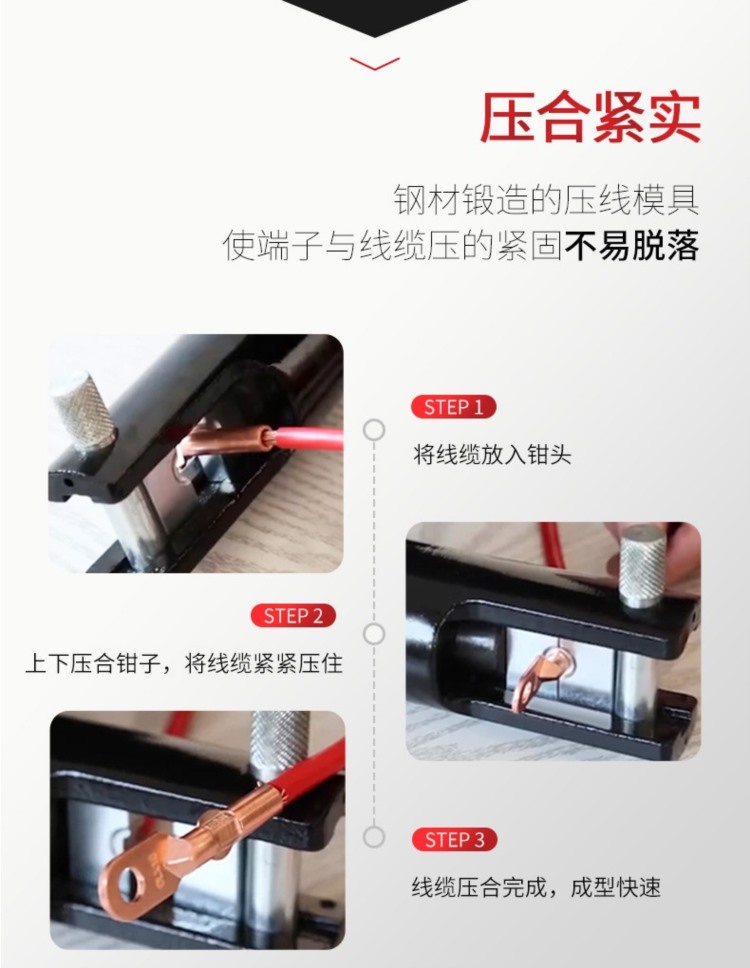 压合紧实

钢材锻造的压线模具
使端子与线缆压的紧固不易脱落

STEP 1
将线缆放入钳头

STEP 2
上下压合钳子，将线缆紧紧压住

STEP 3
线缆压合完成，成型快速