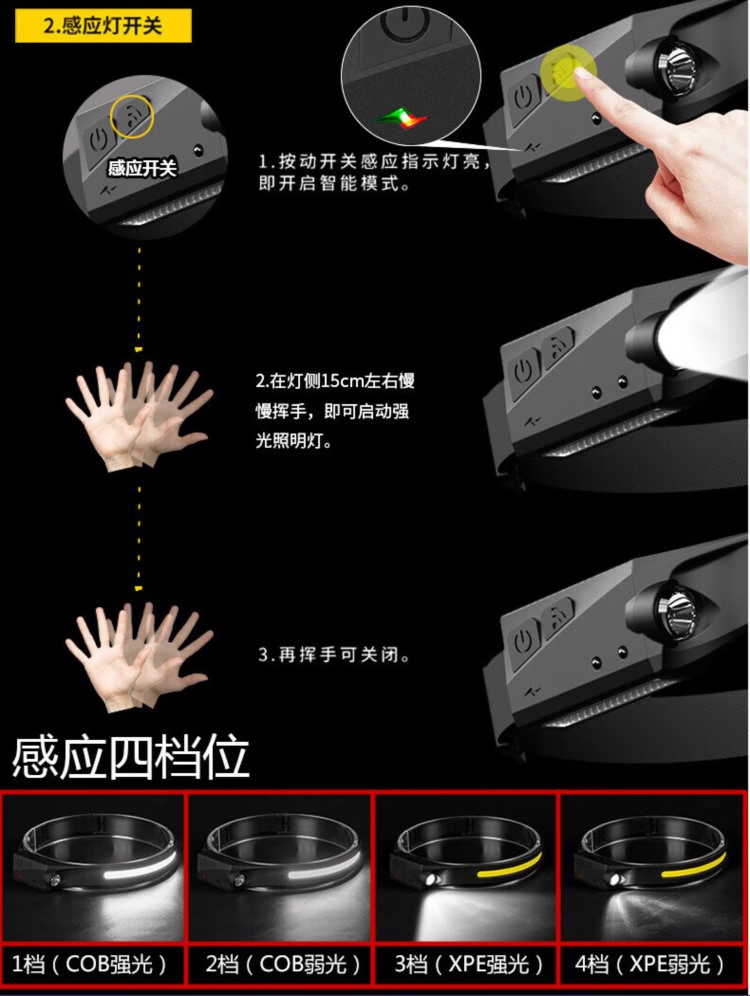 2.感应灯开关

感应开关

1.按动开关感应指示灯亮，即开启智能模式。

2.在灯侧15cm左右慢慢挥手，即可启动强光照明灯。

3.再挥手可关闭。

感应四档位

1档（COB强光） 2档（COB弱光） 3档（XPE强光） 4档（XPE弱光）