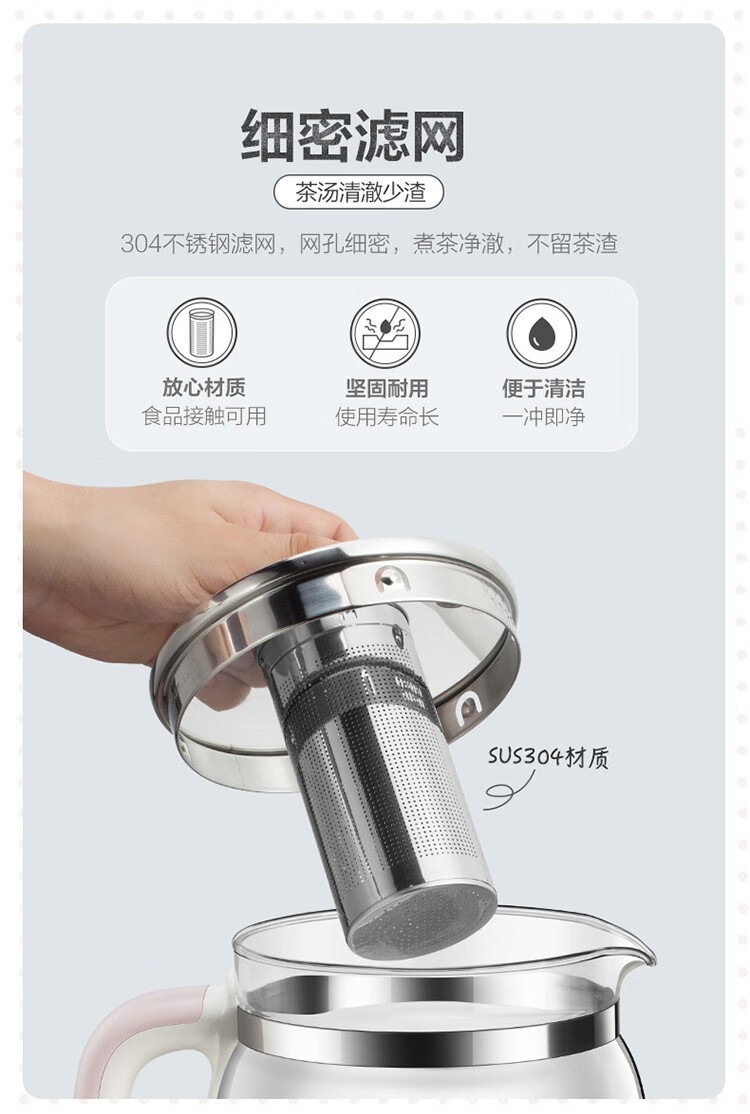 细密滤网

茶汤清澈少渣

304不锈钢滤网，网孔细密，煮茶净澈，不留茶渣

放心材质
食品接触可用

坚固耐用
使用寿命长

便于清洁
一冲即净

SUS304材质