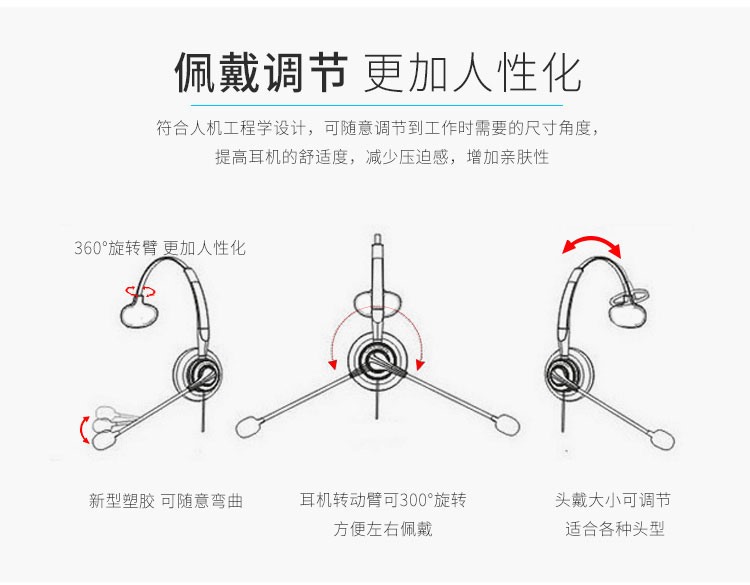 佩戴调节 更加人性化

符合人机工程学设计，可随意调节到工作时需要的尺寸角度，提高耳机的舒适度，减少压迫感，增加亲肤性

360°旋转臂 更加人性化

新型塑胶 可随意弯曲

耳机转动臂可300°旋转
方便左右佩戴

头戴大小可调节
适合各种头型