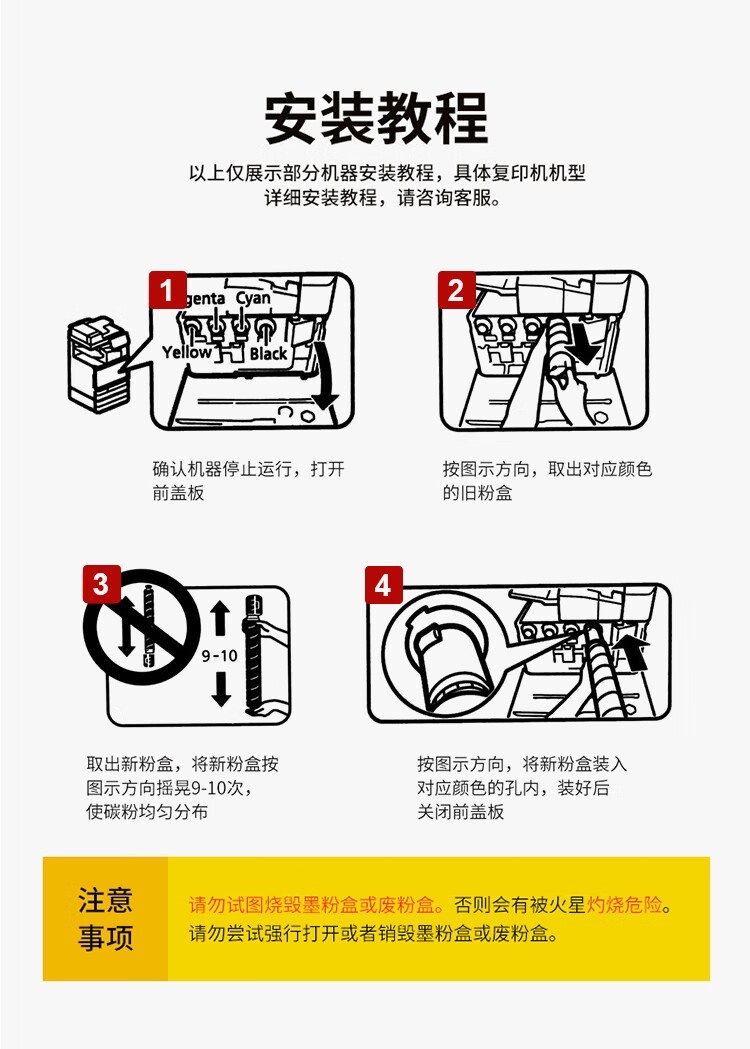 安装教程

以上仅展示部分机器安装教程，具体复印机机型详细安装教程，请咨询客服。

1
genta Cyan
Yellow Black

确认机器停止运行，打开前盖板

2

按图示方向，取出对应颜色的旧粉盒

3
9-10

取出新粉盒，将新粉盒按图示方向摇晃9-10次，使碳粉均匀分布

4

按图示方向，将新粉盒装入对应颜色的孔内，装好后关闭前盖板

注意事项

请勿试图烧毁墨粉盒或废粉盒。否则会有被火星灼烧危险。
请勿尝试强行打开或者销毁墨粉盒或废粉盒。