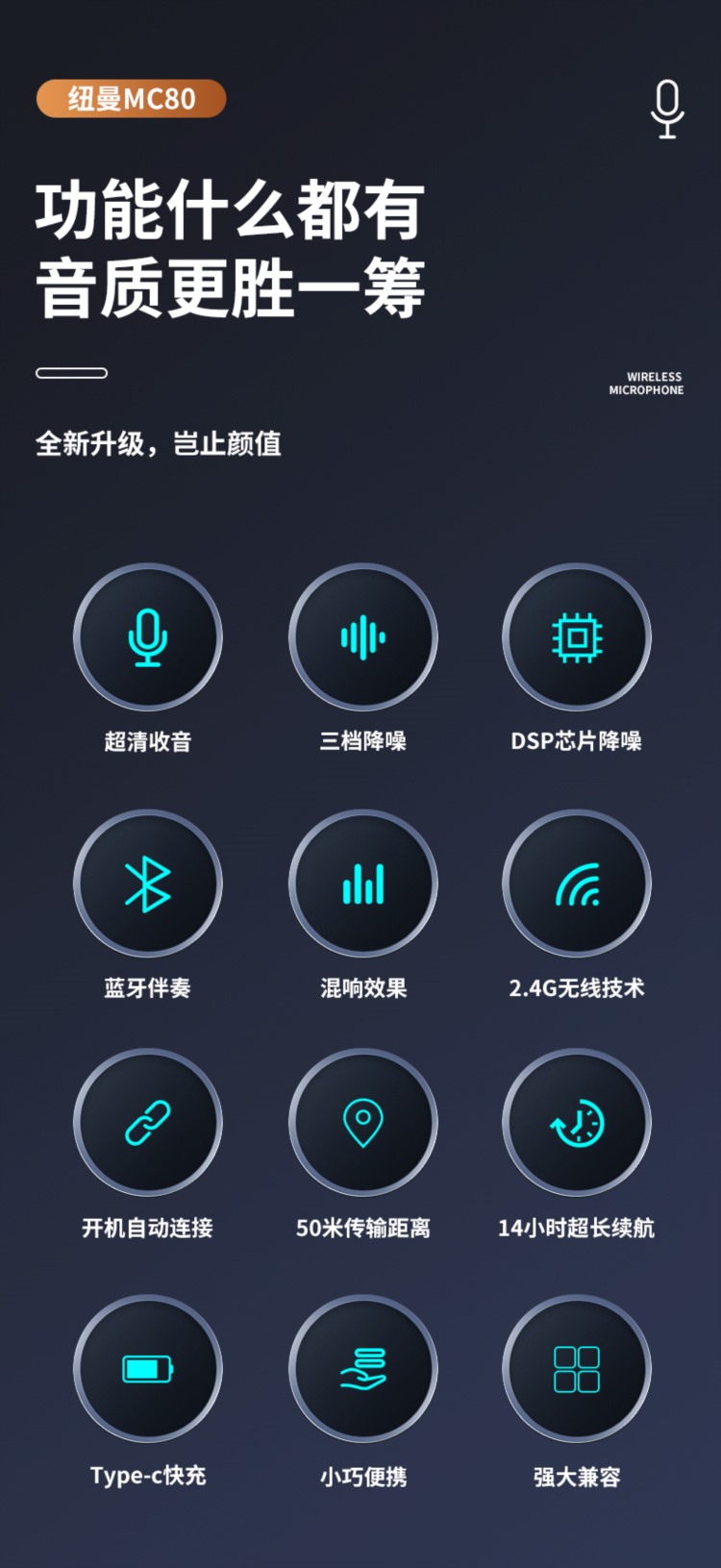 纽曼MC80

功能什么都有
音质更胜一筹

WIRELESS
MICROPHONE

全新升级，岂止颜值

超清收音

三档降噪

DSP芯片降噪

蓝牙伴奏

混响效果

2.4G无线技术

开机自动连接

50米传输距离

14小时超长续航

Type-c快充

小巧便携

强大兼容