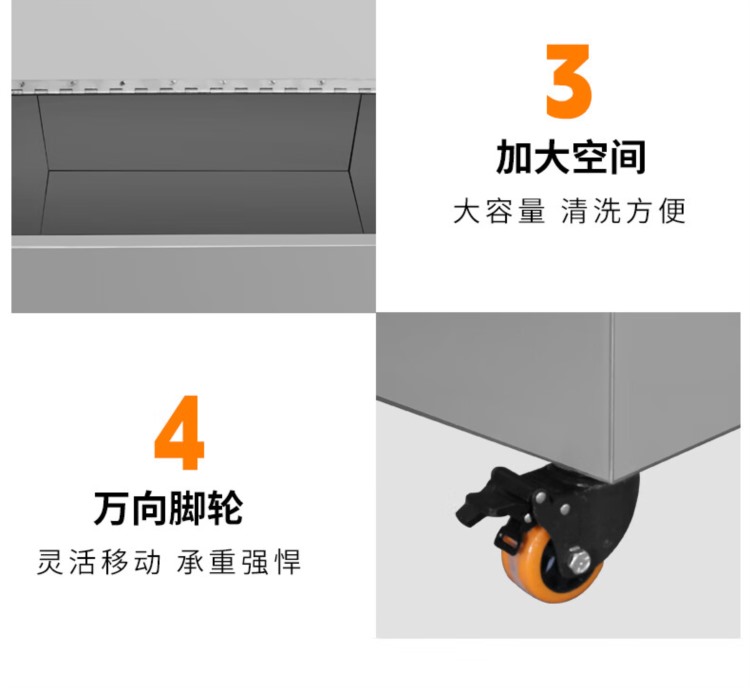 3

加大空间

大容量 清洗方便

4

万向脚轮

灵活移动 承重强悍