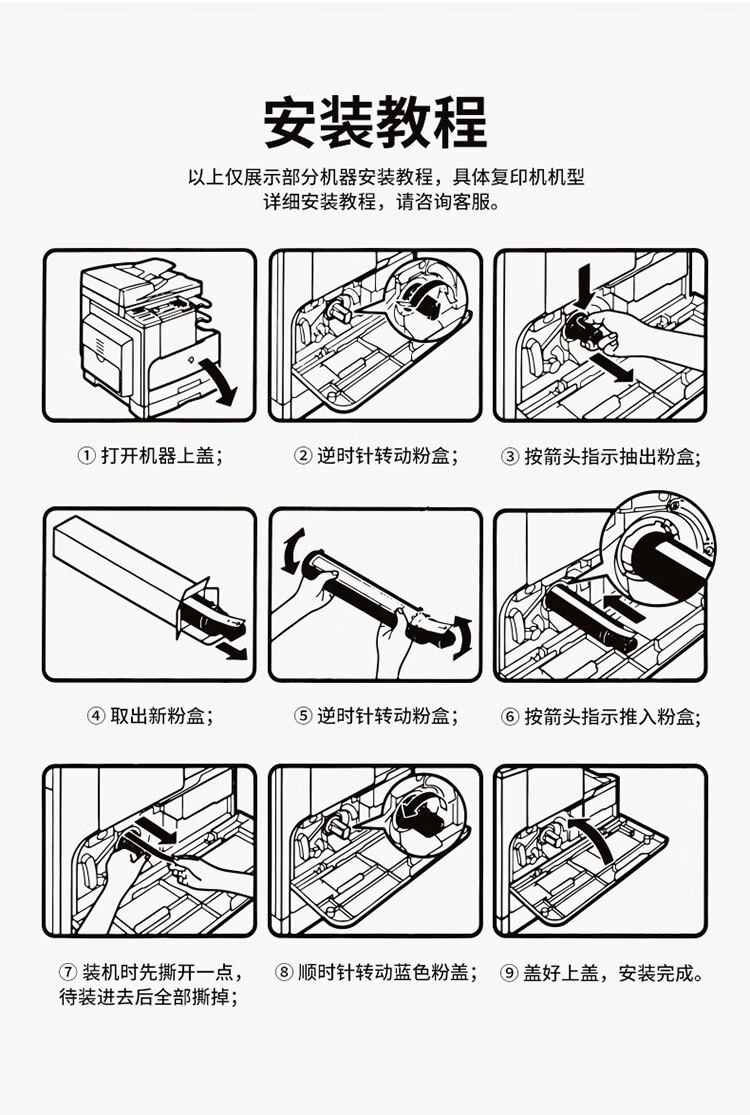 安装教程

以上仅展示部分机器安装教程，具体复印机机型详细安装教程，请咨询客服。

① 打开机器上盖；

② 逆时针转动粉盒；

③ 按箭头指示抽出粉盒；

④ 取出新粉盒；

⑤ 逆时针转动粉盒；

⑥ 按箭头指示推入粉盒；

⑦ 装机时先撕开一点，待装进去后全部撕掉；

⑧ 顺时针转动蓝色粉盖；

⑨ 盖好上盖，安装完成。