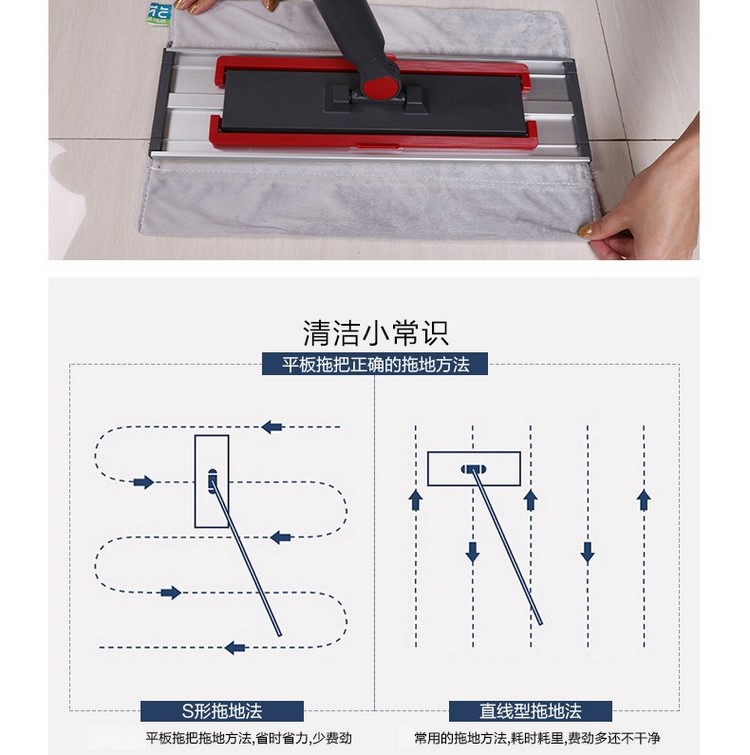 清洁小常识

平板拖把正确的拖地方法

S形拖地法

平板拖把拖地方法,省时省力,少费劲

直线型拖地法

常用的拖地方法,耗时耗里,费劲多还不干净