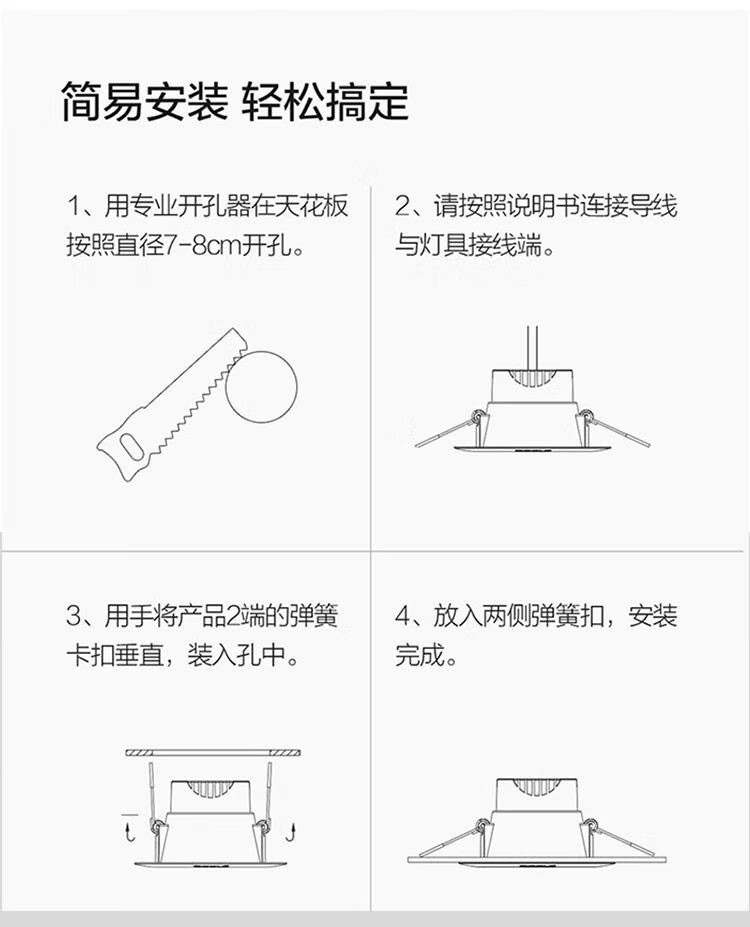 简易安装 轻松搞定

1、用专业开孔器在天花板按照直径7-8cm开孔。

2、请按照说明书连接导线与灯具接线端。

3、用手将产品2端的弹簧卡扣垂直，装入孔中。

4、放入两侧弹簧扣，安装完成。