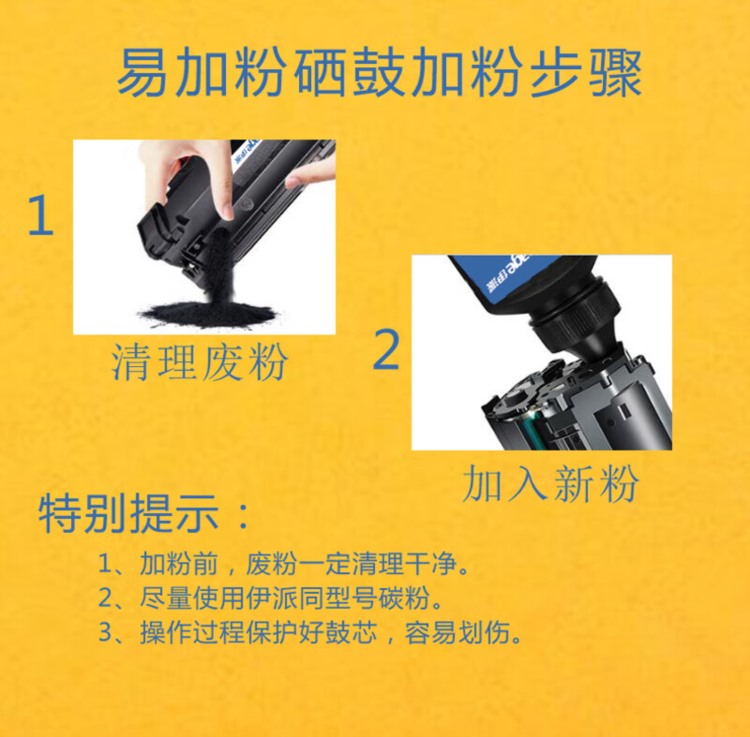 易加粉硒鼓加粉步骤

1

清理废粉

2

加入新粉

特别提示：

1、加粉前，废粉一定清理干净。
2、尽量使用伊派同型号碳粉。
3、操作过程保护好鼓芯，容易划伤。