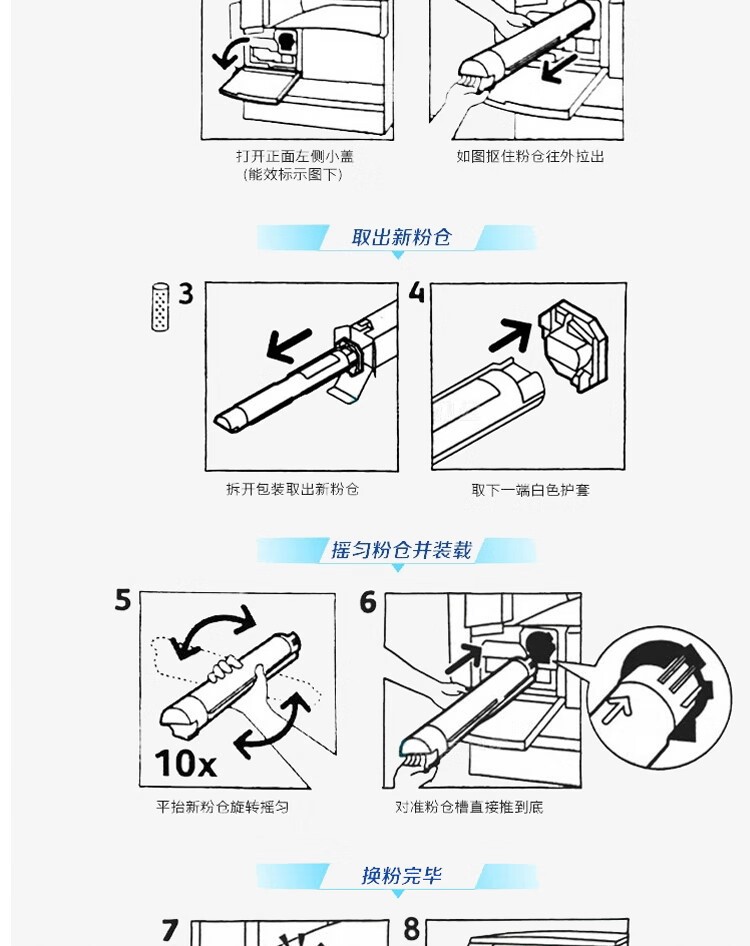 打开正面左侧小盖
（能效标示图下）

如图抠住粉仓往外拉出

取出新粉仓

3

4

拆开包装取出新粉仓

取下一端白色护套

摇匀粉仓并装载

5

10x

6

平抬新粉仓旋转摇匀

对准粉仓槽直接推到底

换粉完毕

7

8