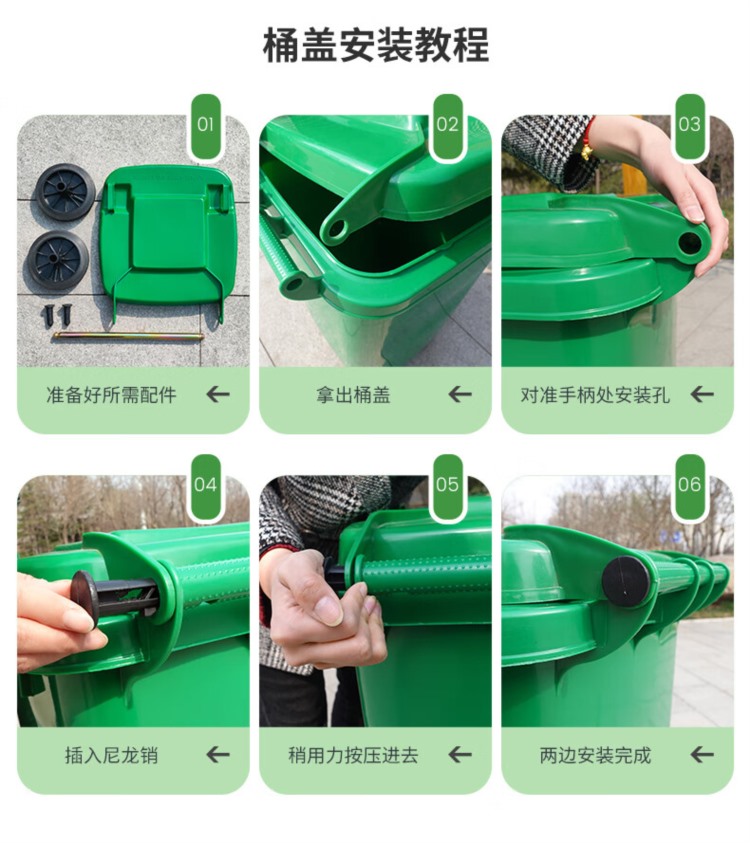 桶盖安装教程

01
准备好所需配件 ←

02
拿出桶盖 ←

03
对准手柄处安装孔 ←

04
插入尼龙销 ←

05
稍用力按压进去 ←

06
两边安装完成 ←