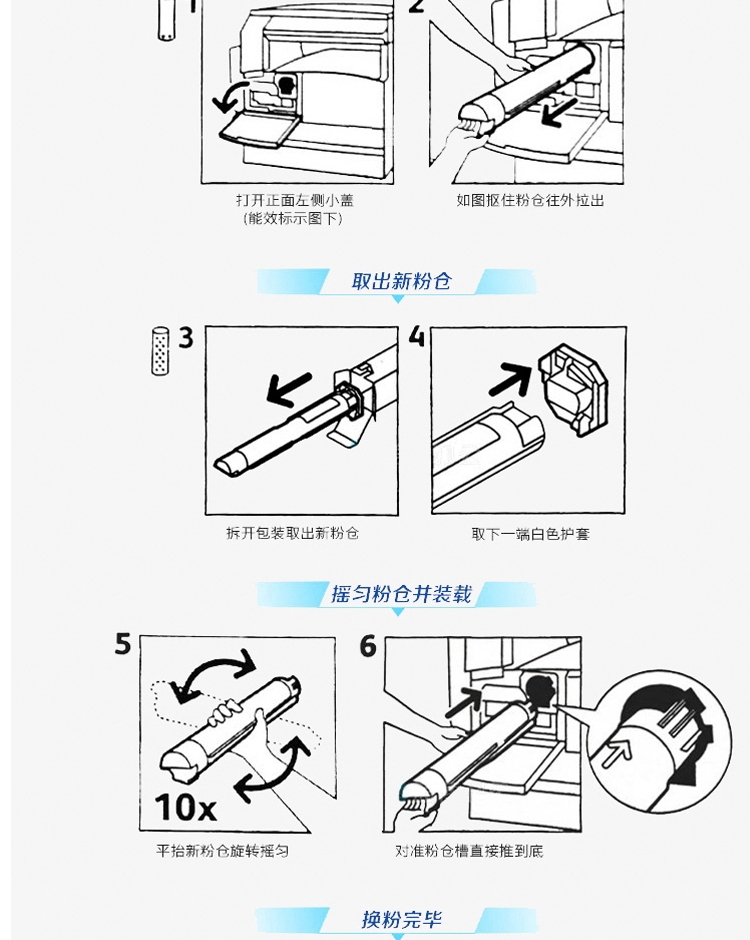 1

2

打开正面左侧小盖
(能效标示图下)

如图抠住粉仓往外拉出

取出新粉仓

3

4

拆开包装取出新粉仓

取下一端白色护套

摇匀粉仓并装载

5

10x

6

平抬新粉仓旋转摇匀

对准粉仓槽直接推到底

换粉完毕