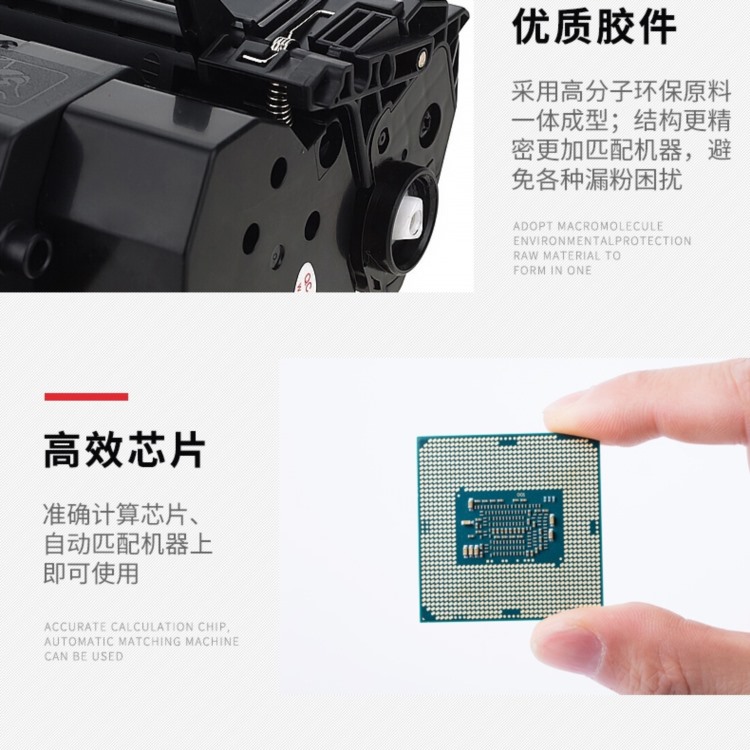 优质胶件

采用高分子环保原料一体成型；结构更精密更加匹配机器，避免各种漏粉困扰

ADOPT MACROMOLECULE ENVIRONMENTALPROTECTION RAW MATERIAL TO FORM IN ONE

高效芯片

准确计算芯片、自动匹配机器上即可使用

ACCURATE CALCULATION CHIP, AUTOMATIC MATCHING MACHINE CAN BE USED