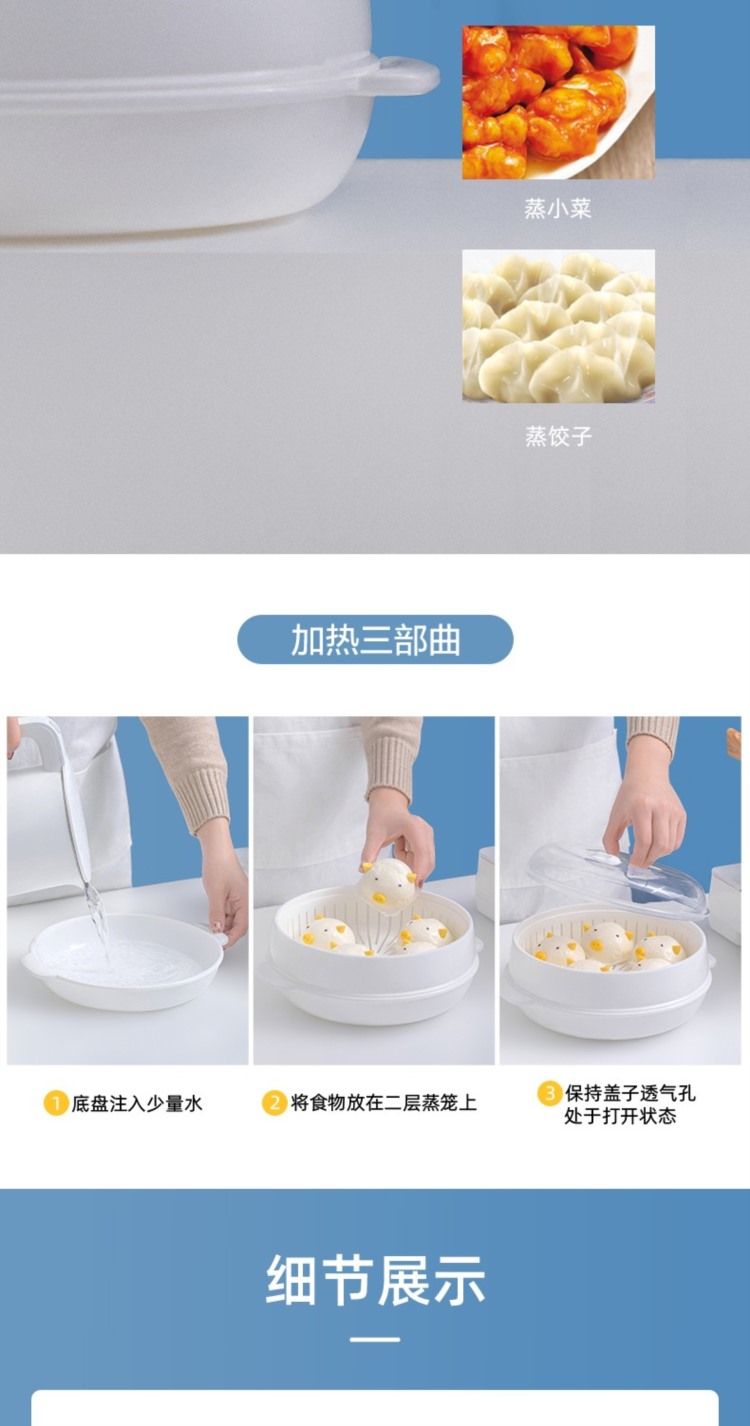 蒸小菜

蒸饺子

加热三部曲

1 底盘注入少量水

2 将食物放在二层蒸笼上

3 保持盖子透气孔处于打开状态

细节展示