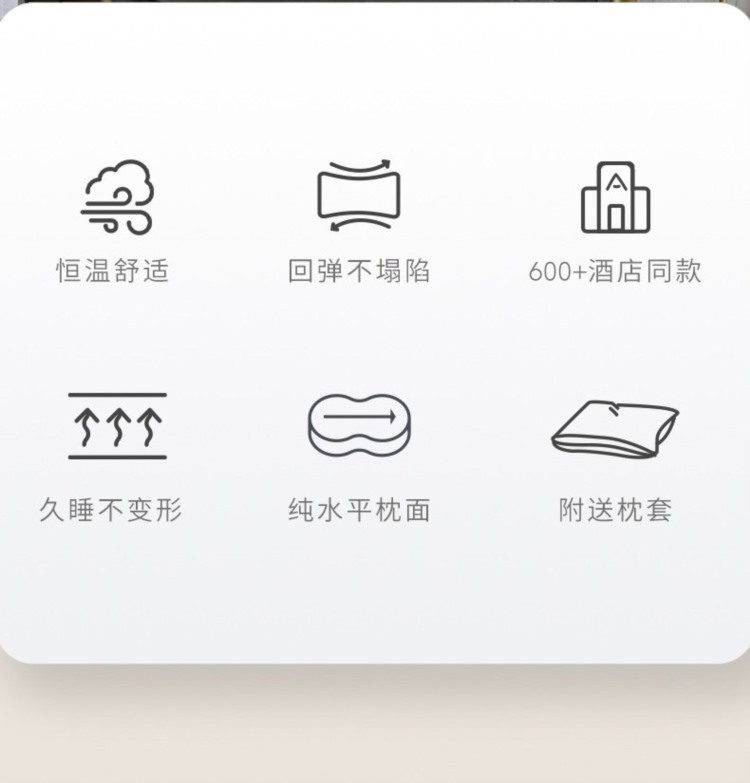 恒温舒适 回弹不塌陷 600+酒店同款

久睡不变形 纯水平枕面 附送枕套