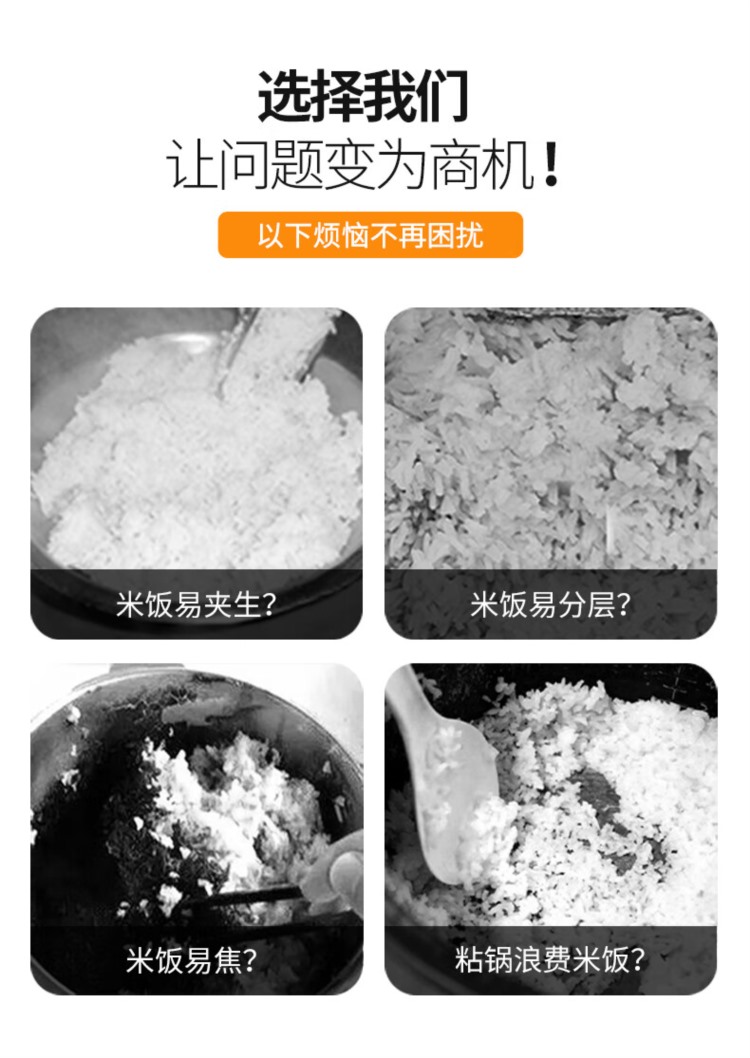 选择我们
让问题变为商机！

以下烦恼不再困扰

米饭易夹生?

米饭易分层?

米饭易焦?

粘锅浪费米饭?