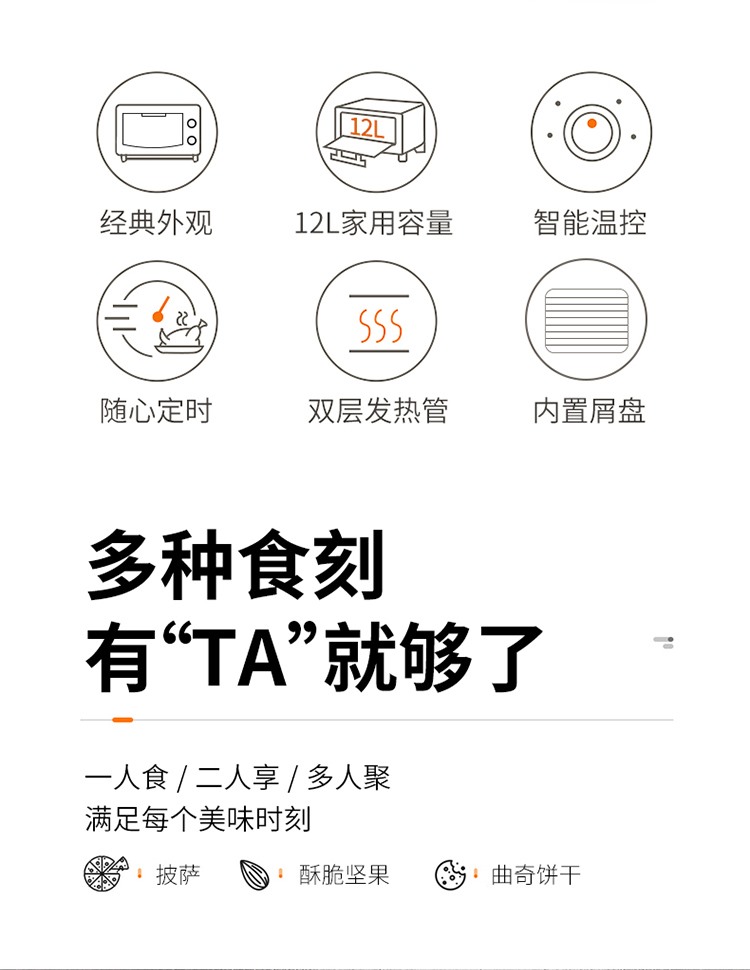 12L

经典外观

12L家用容量

智能温控

随心定时

双层发热管

内置屑盘

多种食刻
有“TA”就够了

一人食 / 二人享 / 多人聚
满足每个美味时刻

披萨

酥脆坚果

曲奇饼干