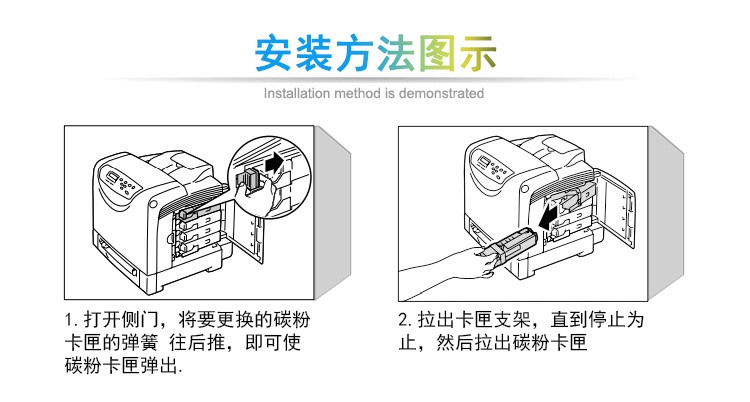 安装方法图示

Installation method is demonstrated

1. 打开侧门，将要更换的碳粉卡匣的弹簧 往后推，即可使碳粉卡匣弹出.

2. 拉出卡匣支架，直到停止为止，然后拉出碳粉卡匣