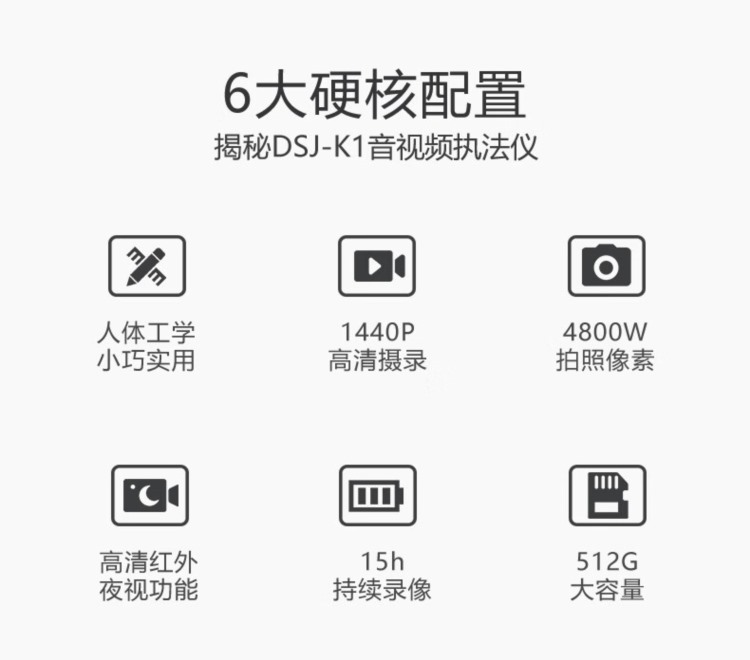 6大硬核配置

揭秘DSJ-K1音视频执法仪

人体工学
小巧实用

1440P
高清摄录

4800W
拍照像素

高清红外
夜视功能

15h
持续录像

512G
大容量