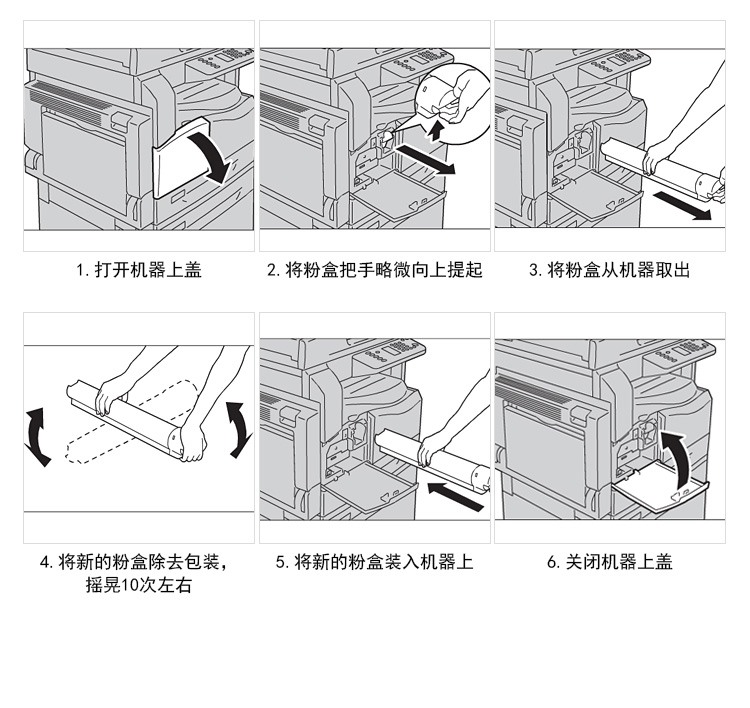 1. 打开机器上盖

2. 将粉盒把手略微向上提起

3. 将粉盒从机器取出

4. 将新的粉盒除去包装，摇晃10次左右

5. 将新的粉盒装入机器上

6. 关闭机器上盖