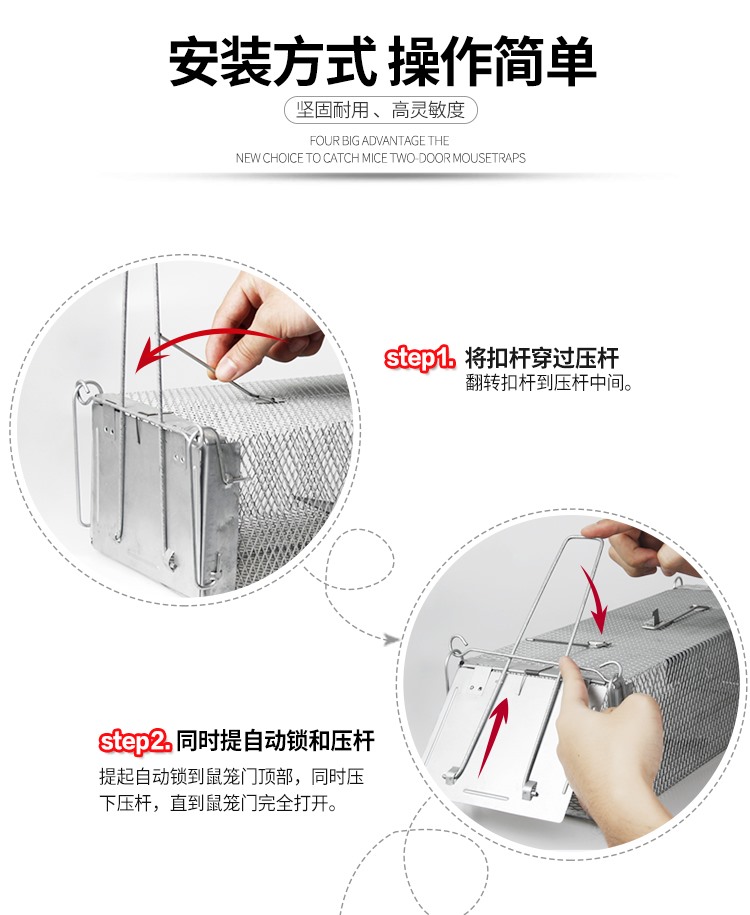 安装方式 操作简单

坚固耐用、高灵敏度

FOUR BIG ADVANTAGE THE
NEW CHOICE TO CATCH MICE TWO-DOOR MOUSETRAPS

step1. 将扣杆穿过压杆
翻转扣杆到压杆中间。

step2. 同时提自动锁和压杆
提起自动锁到鼠笼门顶部，同时压下压杆，直到鼠笼门完全打开。