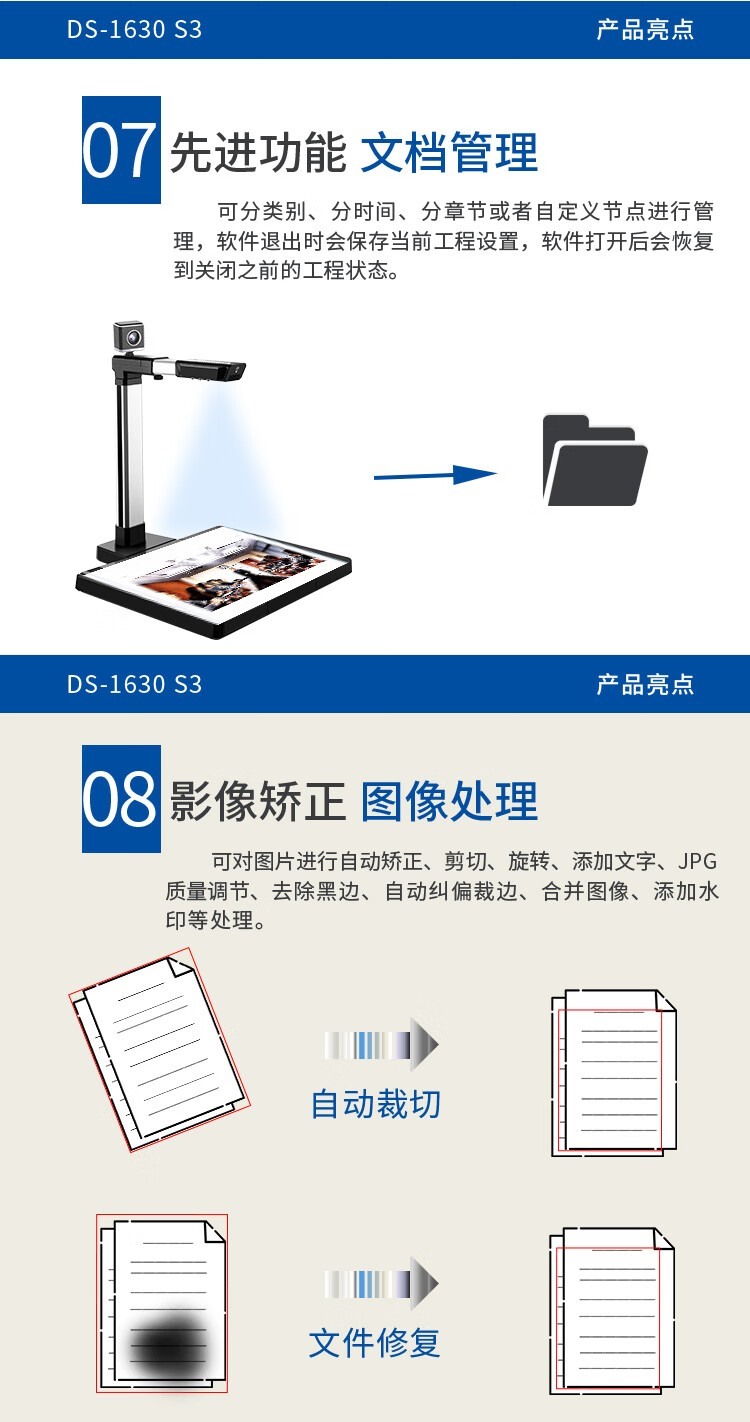 DS-1630 S3

产品亮点

07 先进功能 文档管理

可分类别、分时间、分章节或者自定义节点进行管理，软件退出时会保存当前工程设置，软件打开后会恢复到关闭之前的工程状态。

DS-1630 S3

产品亮点

08 影像矫正 图像处理

可对图片进行自动矫正、剪切、旋转、添加文字、JPG质量调节、去除黑边、自动纠偏裁边、合并图像、添加水印等处理。

自动裁切

文件修复