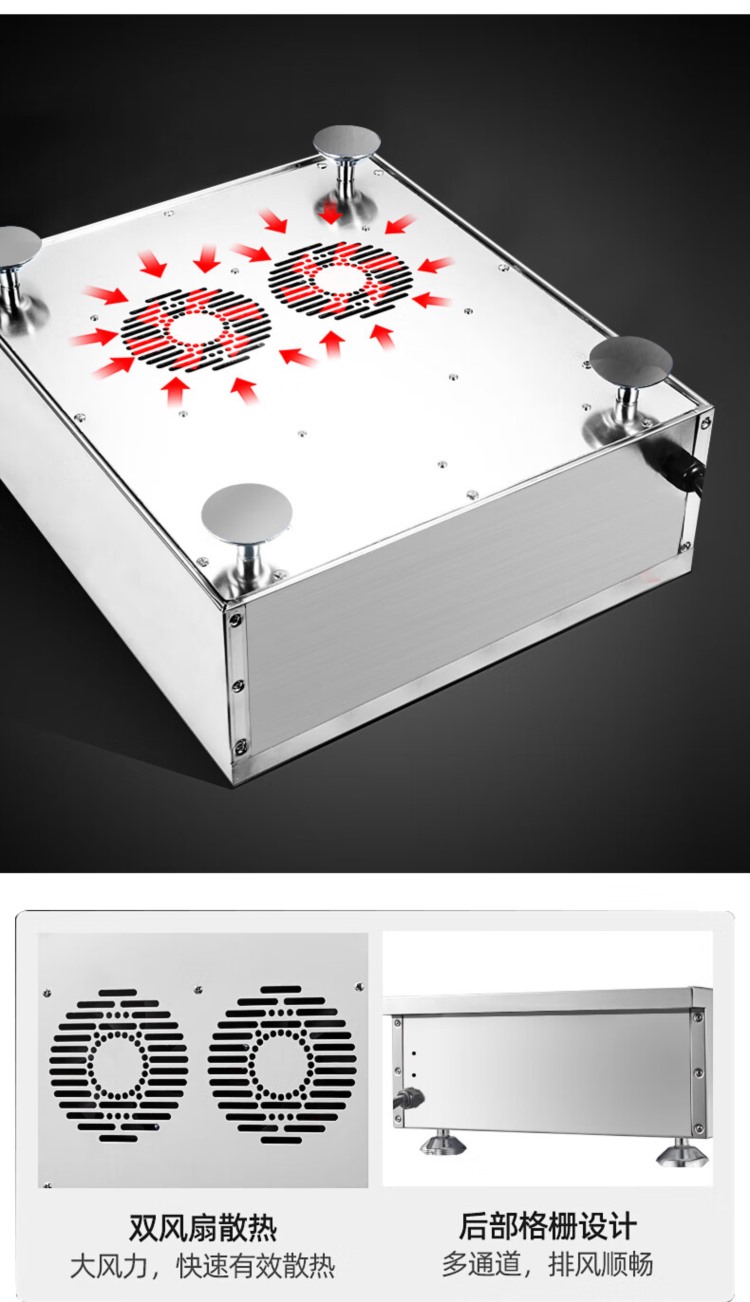 双风扇散热
大风力，快速有效散热

后部格栅设计
多通道，排风顺畅