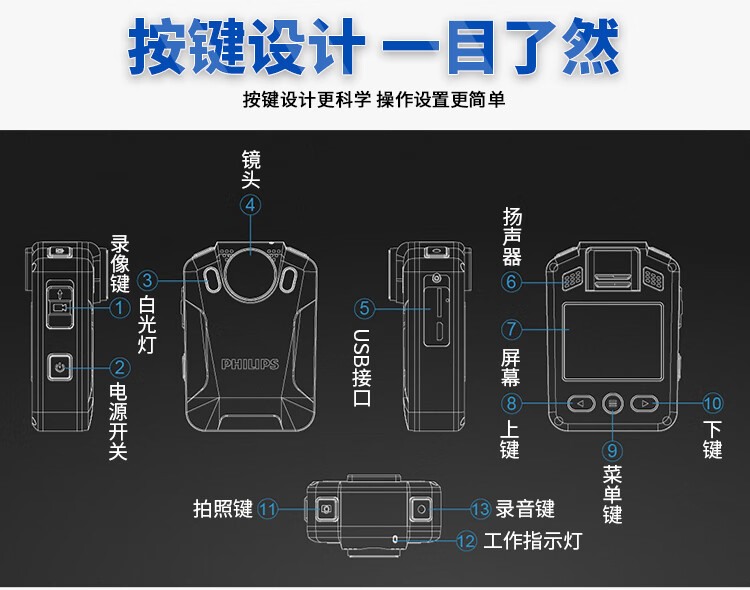 按键设计 一目了然

按键设计更科学 操作设置更简单

镜头
4

录像键
1

3
白光灯

2
电源开关

PHILIPS

5
USB接口

扬声器
6

7
屏幕

8
上键

9
菜单键

10
下键

拍照键 11

13 录音键

12 工作指示灯