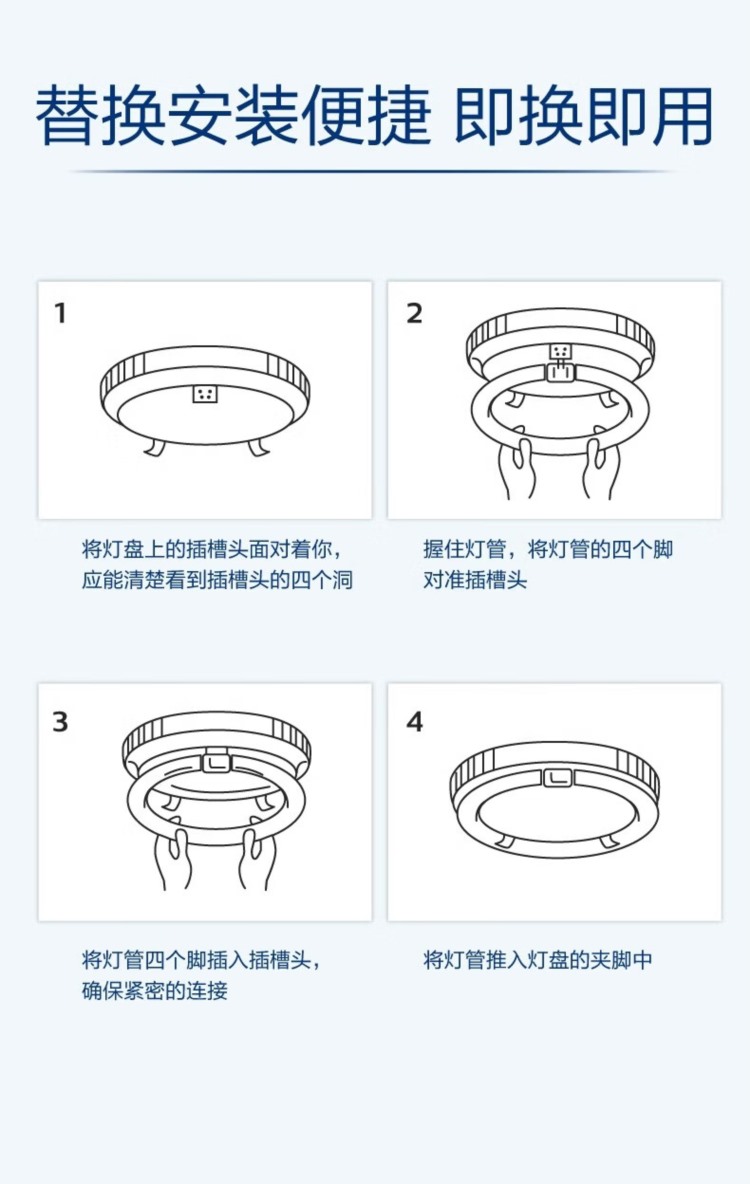 替换安装便捷 即换即用

1

将灯盘上的插槽头面对着你，应能清楚看到插槽头的四个洞

2

握住灯管，将灯管的四个脚对准插槽头

3

将灯管四个脚插入插槽头，确保紧密的连接

4

将灯管推入灯盘的夹脚中