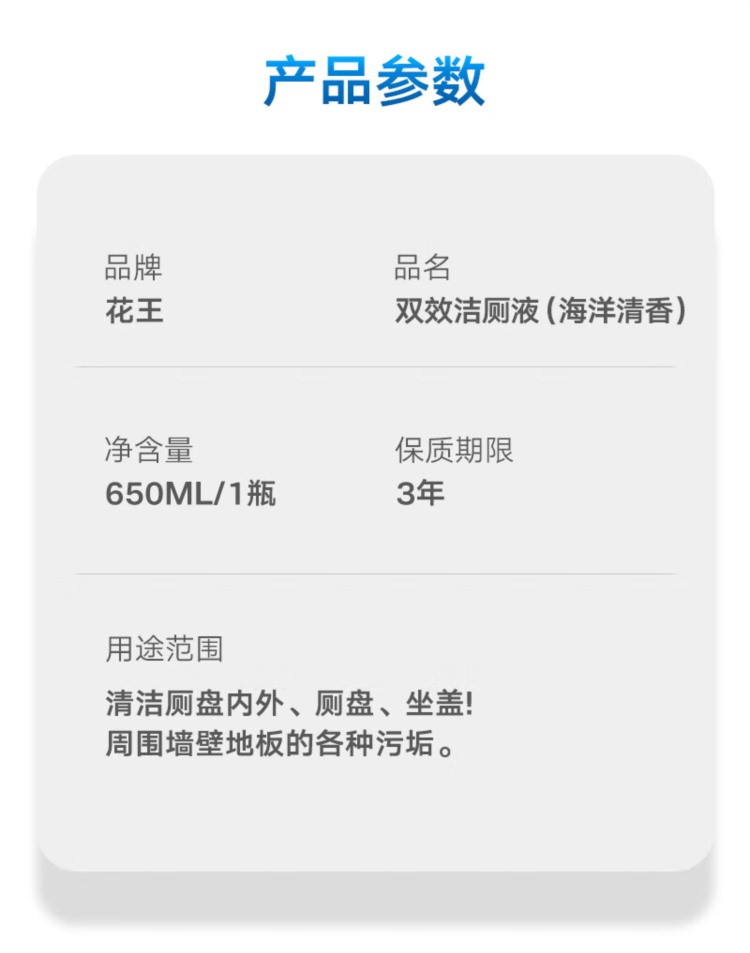 产品参数

品牌
花王

品名
双效洁厕液（海洋清香）

净含量
650ML/1瓶

保质期限
3年

用途范围
清洁厕盘内外、厕盘、坐盖!
周围墙壁地板的各种污垢。