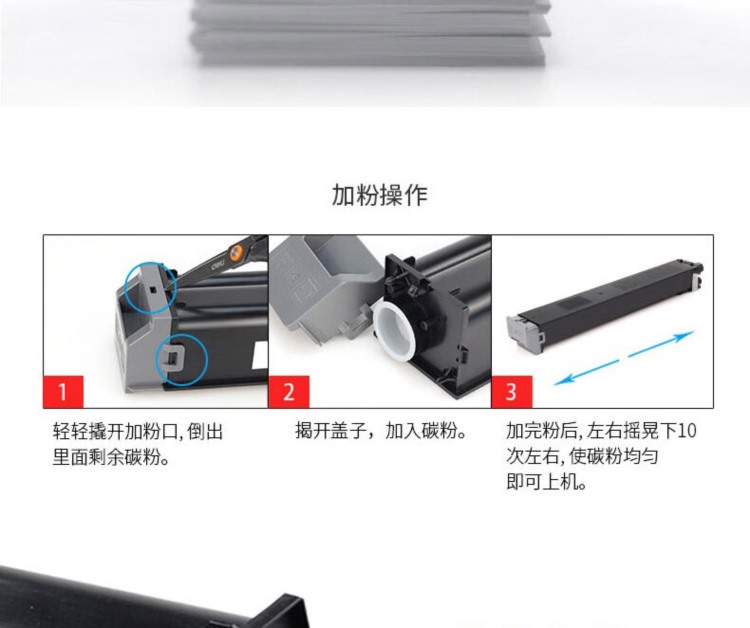 加粉操作

1

轻轻撬开加粉口，倒出里面剩余碳粉。

2

揭开盖子，加入碳粉。

3

加完粉后，左右摇晃下10次左右，使碳粉均匀即可上机。