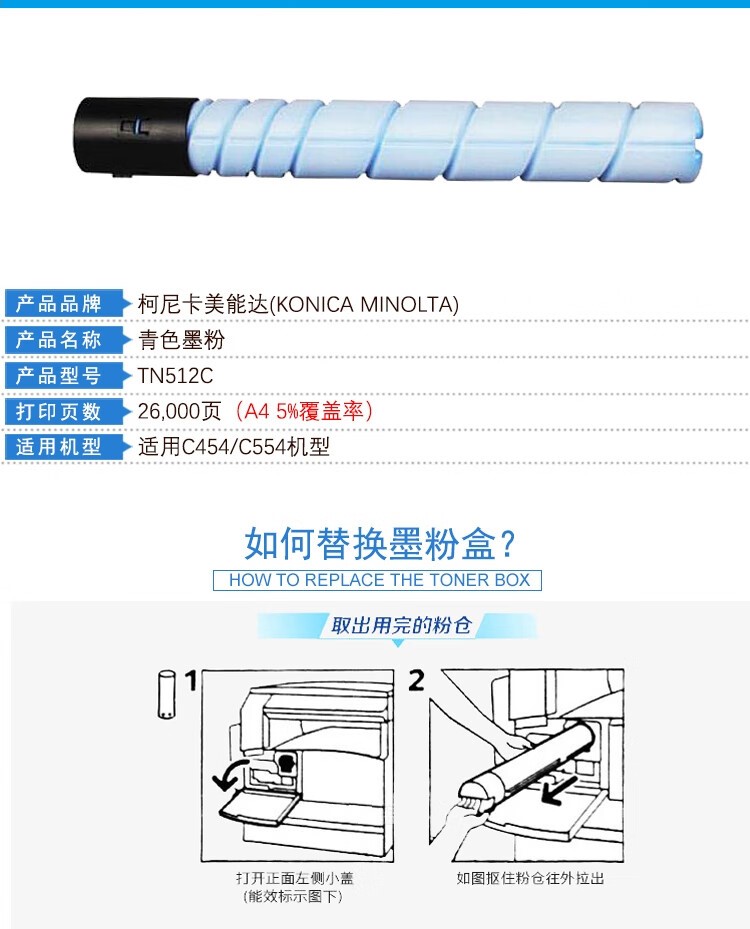 | 产品品牌 | 柯尼卡美能达(KONICA MINOLTA) |
|---|---|
| 产品名称 | 青色墨粉 |
| 产品型号 | TN512C |
| 打印页数 | 26,000页（A4 5%覆盖率） |
| 适用机型 | 适用C454/C554机型 |

如何替换墨粉盒？
HOW TO REPLACE THE TONER BOX

取出用完的粉仓

1

2

打开正面左侧小盖
(能效标示图下)

如图抠住粉仓往外拉出