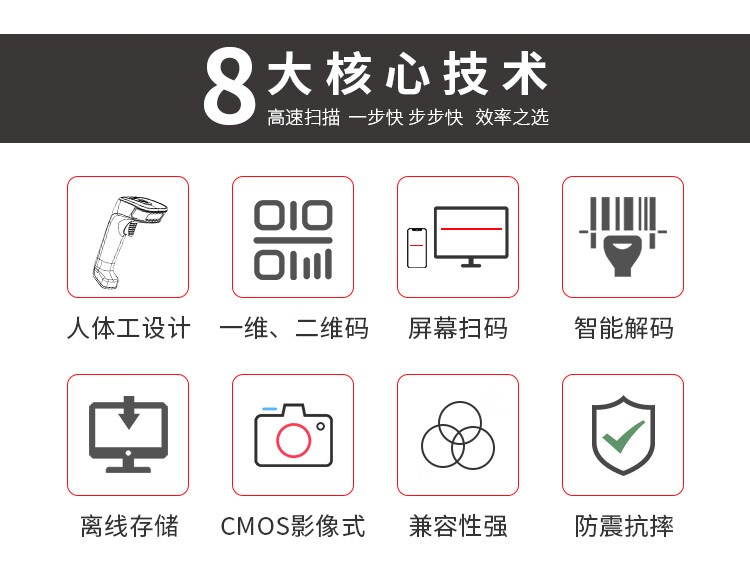 8 大核心技术
高速扫描 一步快 步步快 效率之选

人体工设计
一维、二维码
屏幕扫码
智能解码

离线存储
CMOS影像式
兼容性强
防震抗摔