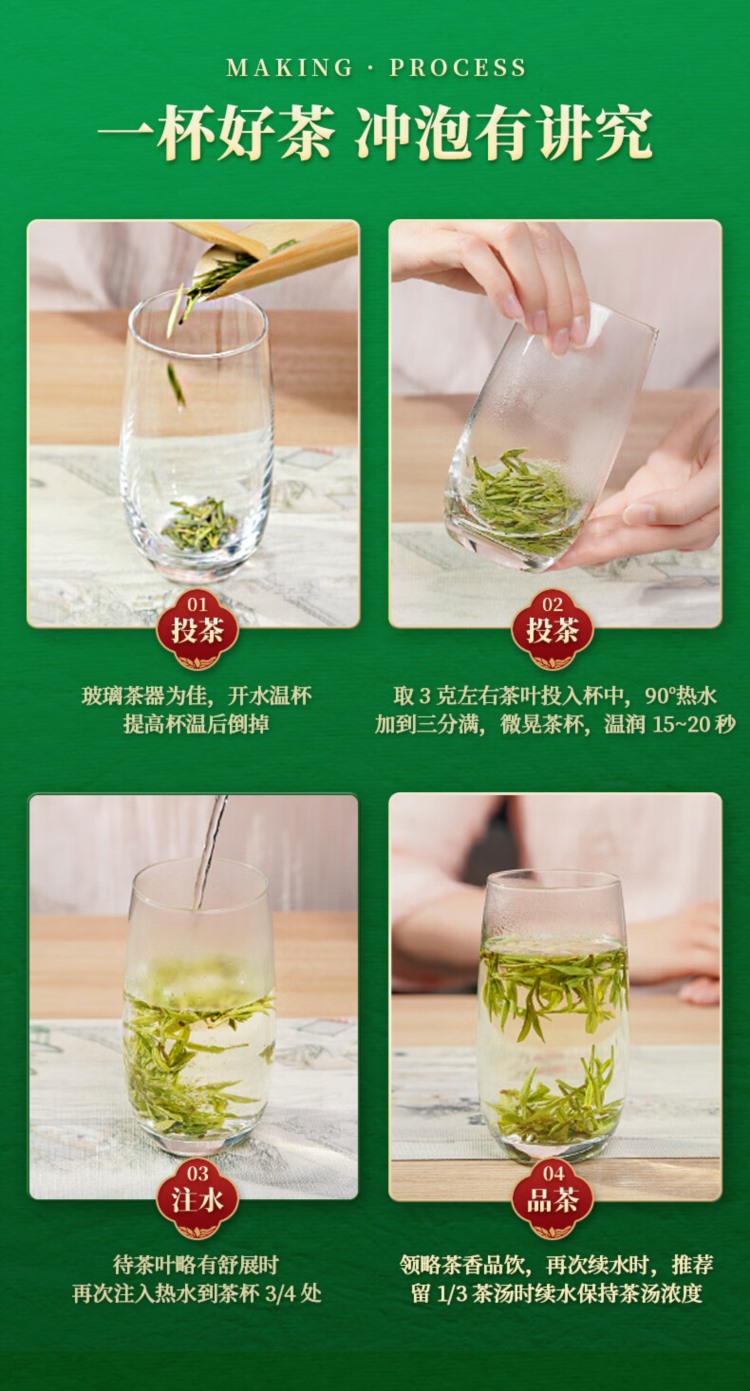 MAKING · PROCESS

一杯好茶 冲泡有讲究

01
投茶

玻璃茶器为佳，开水温杯
提高杯温后倒掉

02
投茶

取 3 克左右茶叶投入杯中，90°热水
加到三分满，微晃茶杯，温润 15~20 秒

03
注水

待茶叶略有舒展时
再次注入热水到茶杯 3/4 处

04
品茶

领略茶香品饮，再次续水时，推荐
留 1/3 茶汤时续水保持茶汤浓度