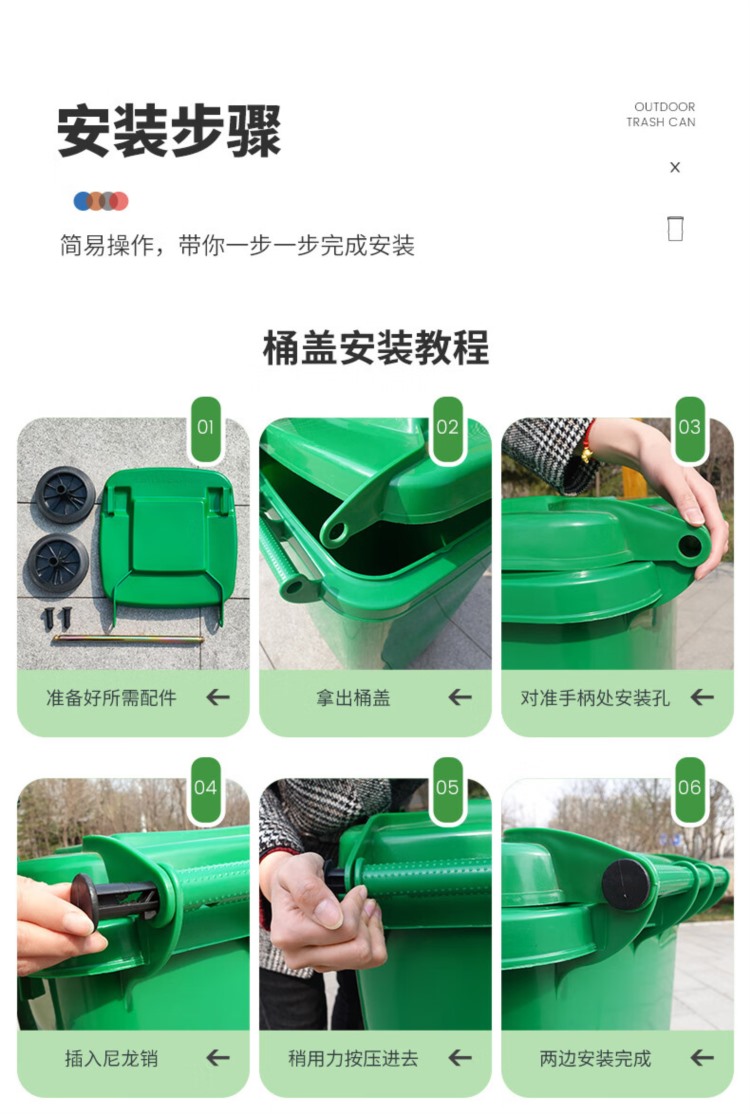 安装步骤

OUTDOOR TRASH CAN

×

简易操作，带你一步一步完成安装

桶盖安装教程

01
准备好所需配件 ←

02
拿出桶盖 ←

03
对准手柄处安装孔 ←

04
插入尼龙销 ←

05
稍用力按压进去 ←

06
两边安装完成 ←