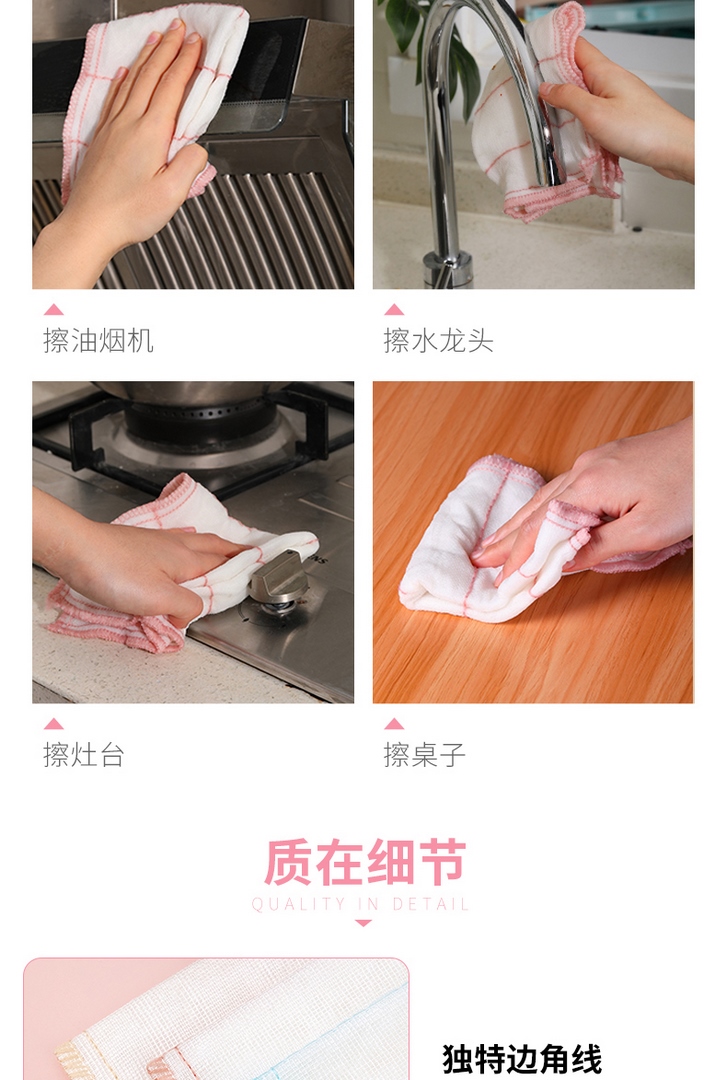 擦油烟机

擦水龙头

擦灶台

擦桌子

质在细节
QUALITY IN DETAIL

独特边角线