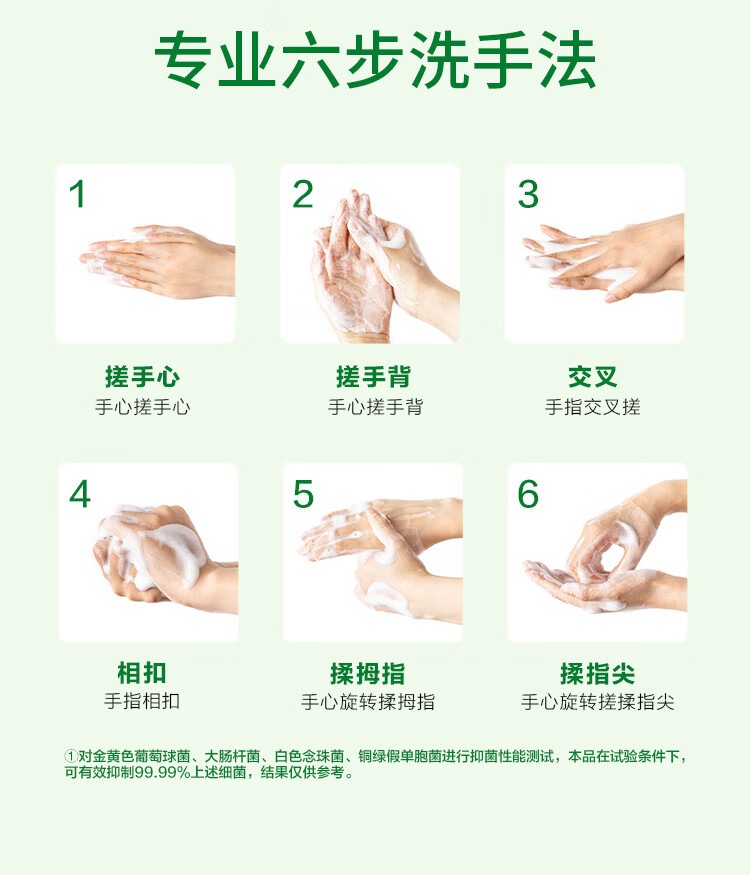 专业六步洗手法

1

搓手心
手心搓手心

2

搓手背
手心搓手背

3

交叉
手指交叉搓

4

相扣
手指相扣

5

揉拇指
手心旋转揉拇指

6

揉指尖
手心旋转搓揉指尖

①对金黄色葡萄球菌、大肠杆菌、白色念珠菌、铜绿假单胞菌进行抑菌性能测试，本品在试验条件下，可有效抑制99.99%上述细菌，结果仅供参考。