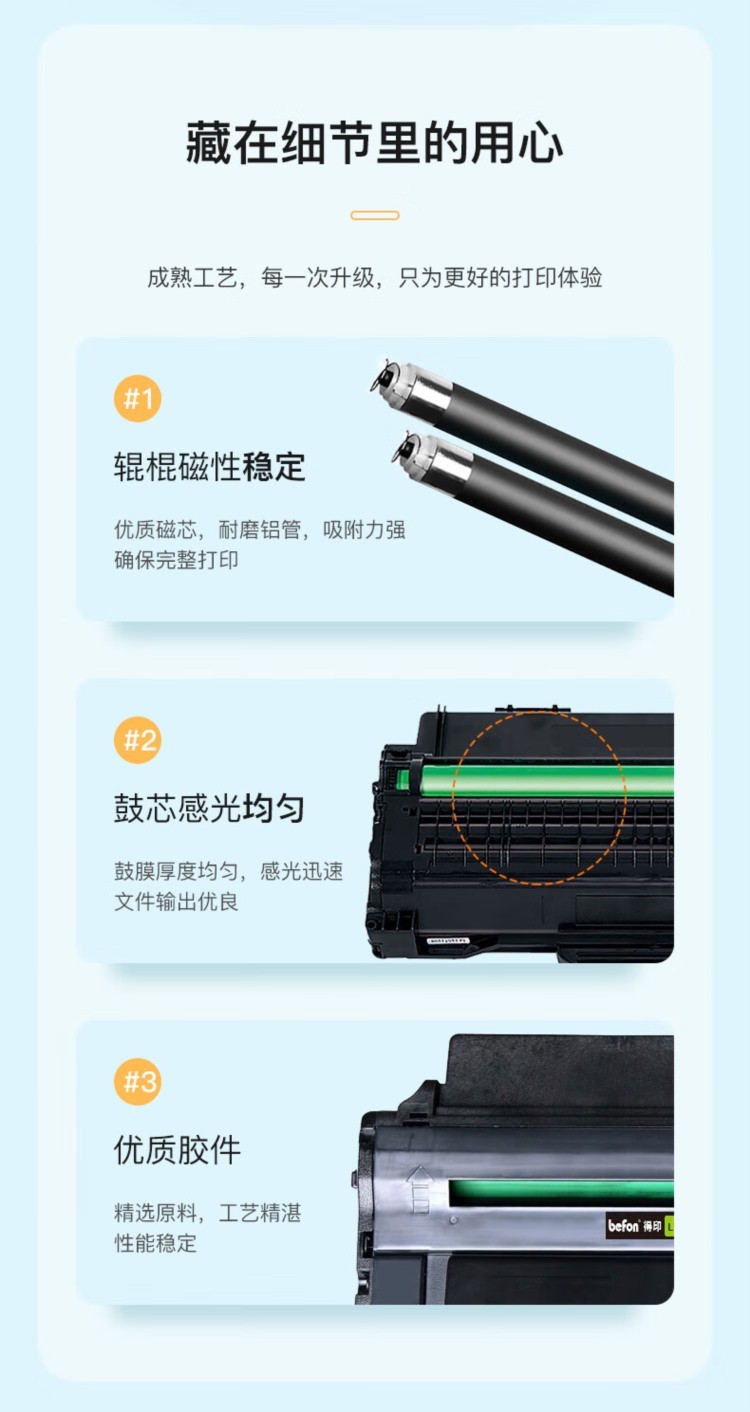 藏在细节里的用心

成熟工艺，每一次升级，只为更好的打印体验

#1

辊棍磁性稳定

优质磁芯，耐磨铝管，吸附力强
确保完整打印

#2

鼓芯感光均匀

鼓膜厚度均匀，感光迅速
文件输出优良

#3

优质胶件

精选原料，工艺精湛
性能稳定

befon 得印