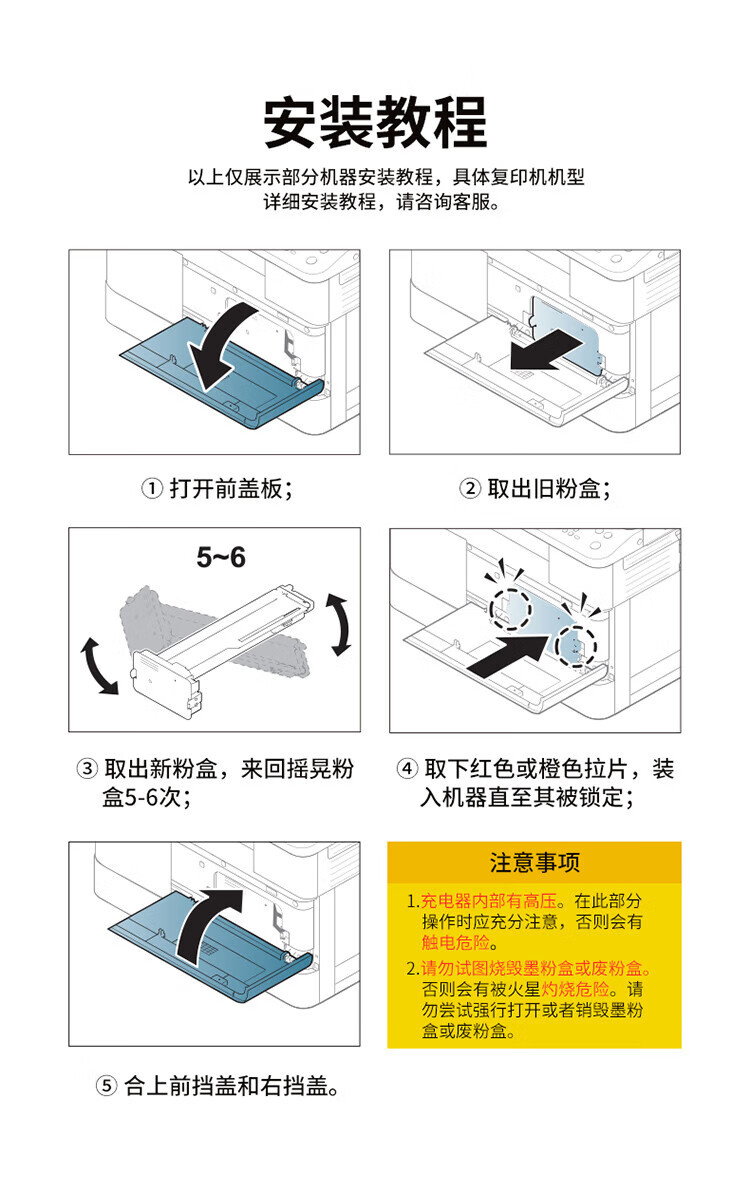 安装教程

以上仅展示部分机器安装教程，具体复印机机型详细安装教程，请咨询客服。

① 打开前盖板；

② 取出旧粉盒；

5~6

③ 取出新粉盒，来回摇晃粉盒5-6次；

④ 取下红色或橙色拉片，装入机器直至其被锁定；

⑤ 合上前挡盖和右挡盖。

注意事项

1.充电器内部有高压。在此部分操作时应充分注意，否则会有触电危险。

2.请勿试图烧毁墨粉盒或废粉盒。否则会有被火星灼烧危险。请勿尝试强行打开或者销毁墨粉盒或废粉盒。