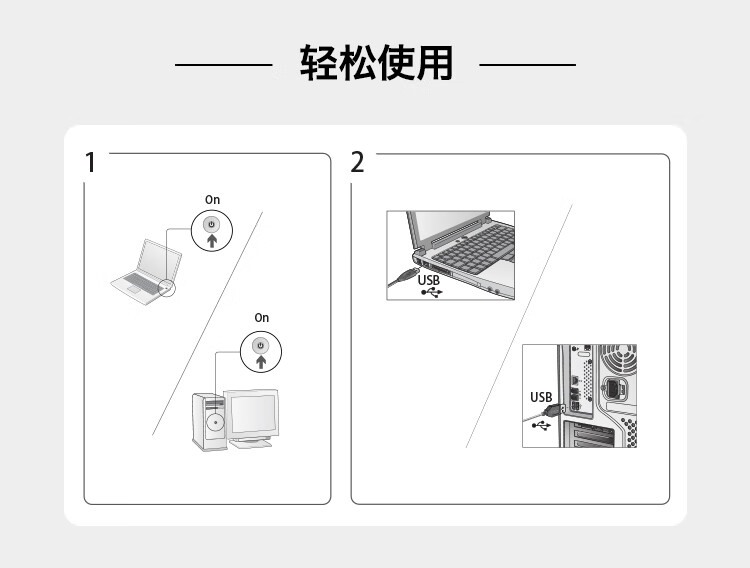 轻松使用

1

On

On

2

USB

USB